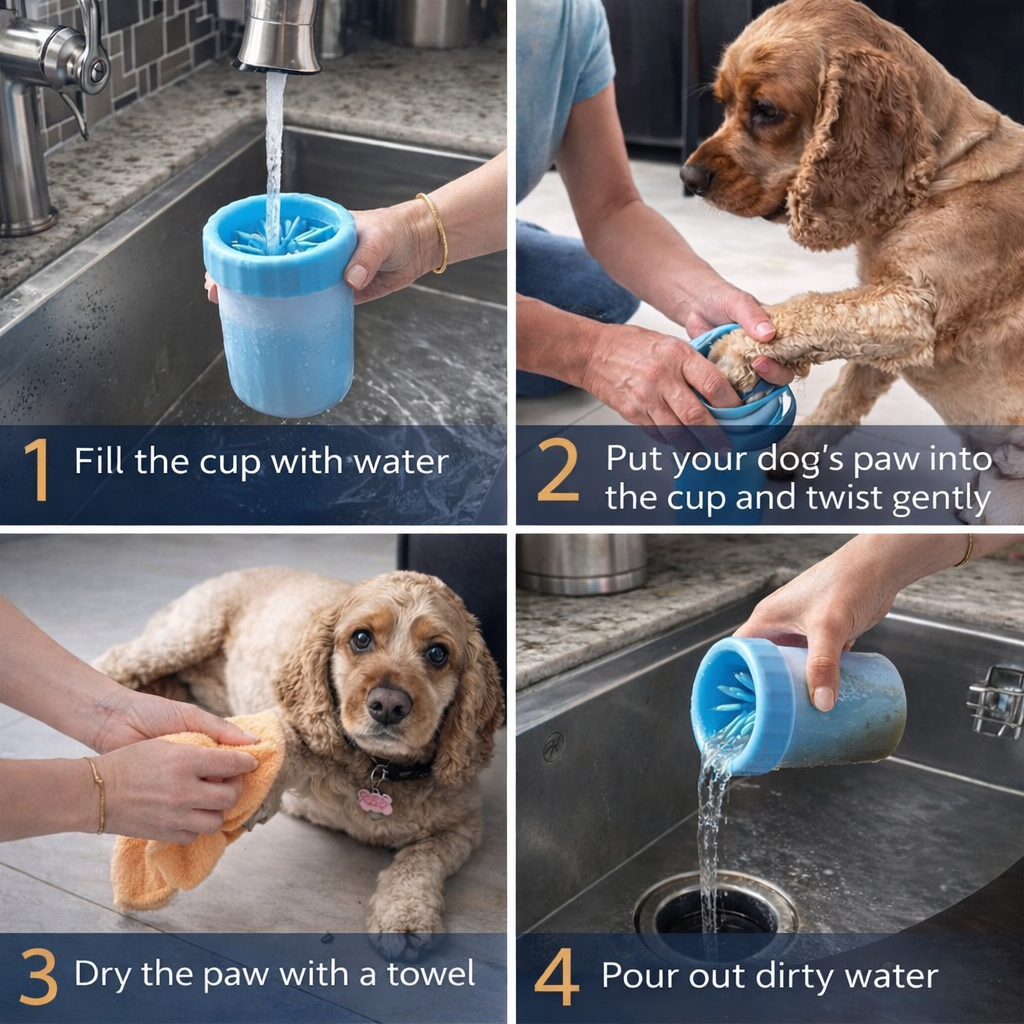 1 Fill the cup with water

2 Put your dog's paw into the cup and twist gently

3 Dry the paw with a towel

4 Pour out dirty water