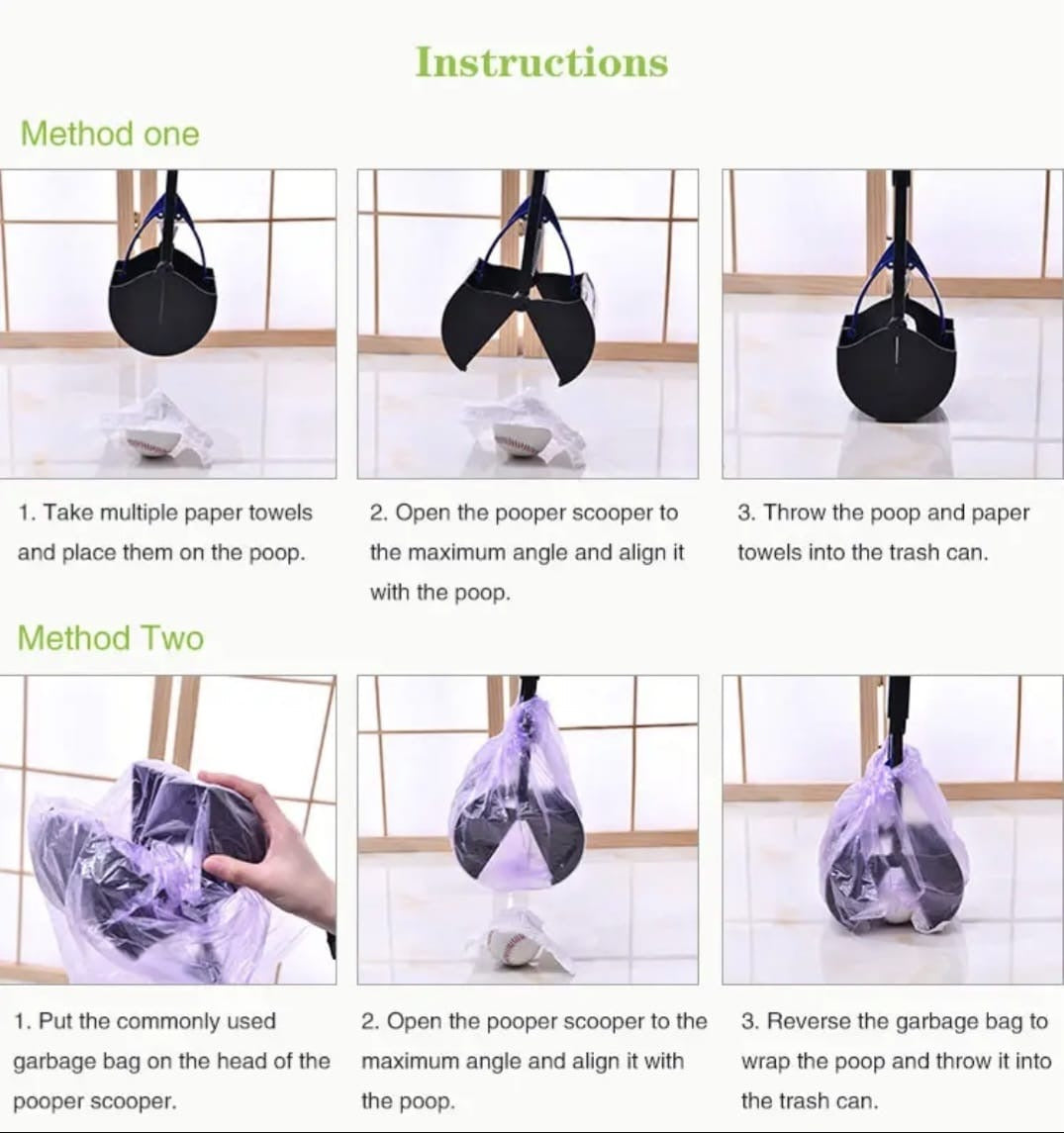 Instructions

Method one

1. Take multiple paper towels and place them on the poop.

2. Open the pooper scooper to the maximum angle and align it with the poop.

3. Throw the poop and paper towels into the trash can.

Method Two

1. Put the commonly used garbage bag on the head of the pooper scooper.

2. Open the pooper scooper to the maximum angle and align it with the poop.

3. Reverse the garbage bag to wrap the poop and throw it into the trash can.